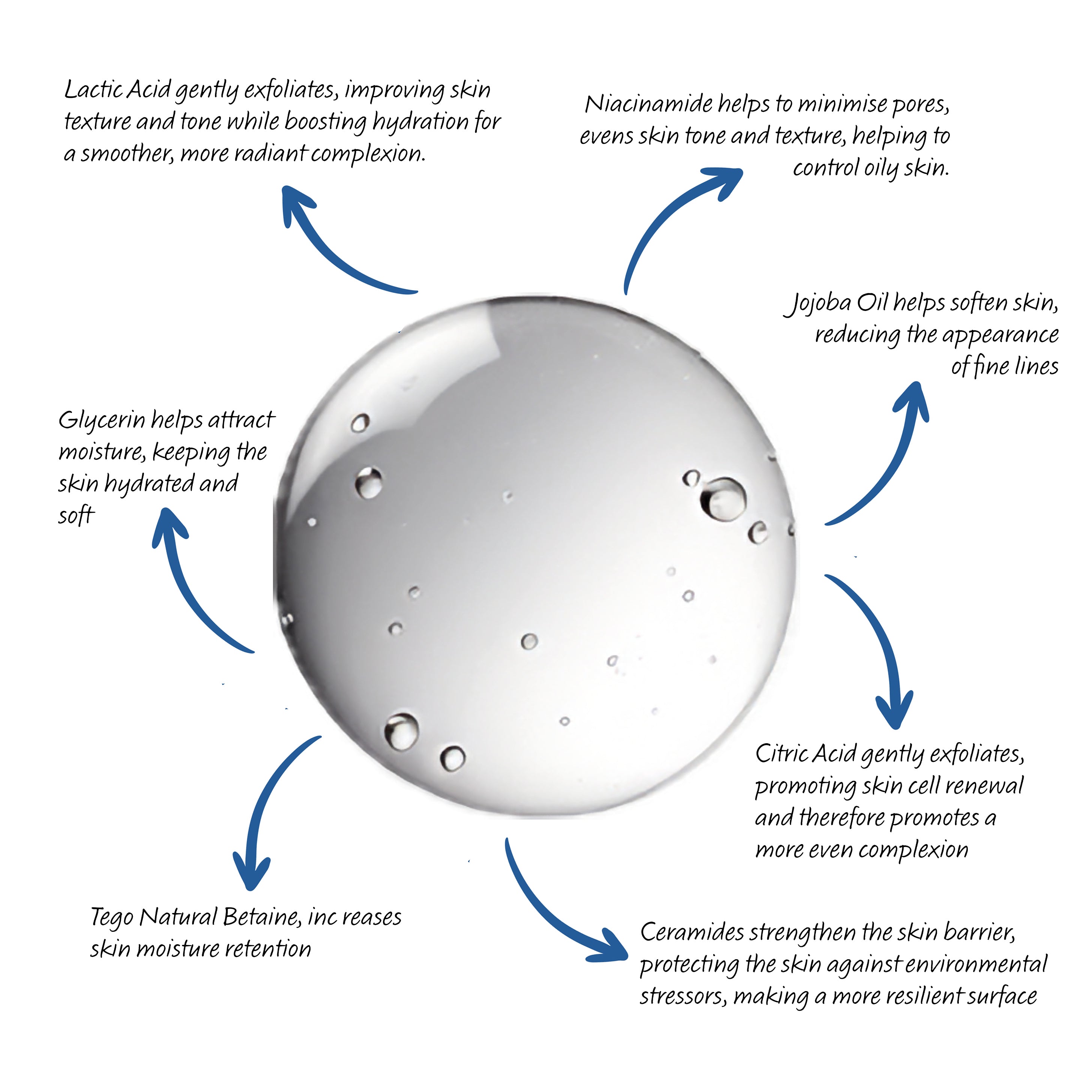 Lactic Acid gently exfoliates, improving skin texture and tone while boosting hydration for a smoother, more radiant complexion.

Niacinamide helps to minimise pores, evens skin tone and texture, helping to control oily skin.

Jojoba Oil helps soften skin, reducing the appearance of fine lines

Glycerin helps attract moisture, keeping the skin hydrated and soft

Citric Acid gently exfoliates, promoting skin cell renewal and therefore promotes a more even complexion

Tego Natural Betaine, inc reases skin moisture retention

Ceramides strengthen the skin barrier, protecting the skin against environmental stressors, making a more resilient surface